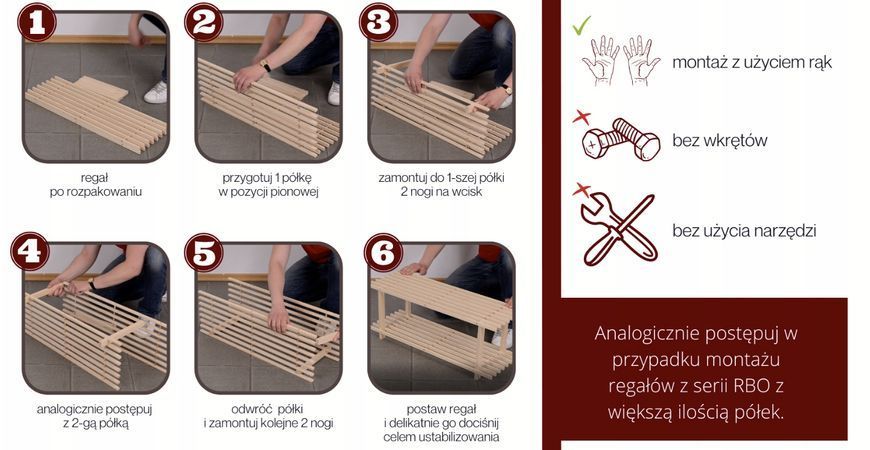 1

regał po rozpakowaniu

2

przygotuj 1 półkę w pozycji pionowej

3

zamontuj do 1-szej półki 2 nogi na wcisk

4

analogicznie postępuj z 2-gą półką

5

odwróć półki i zamontuj kolejne 2 nogi

6

postaw regał i delikatnie go dociśnij celem ustabilizowania

montaż z użyciem rąk

bez wkrętów

bez użycia narzędzi

Analogicznie postępuj w przypadku montażu regałów z serii RBO z większą ilością półek.