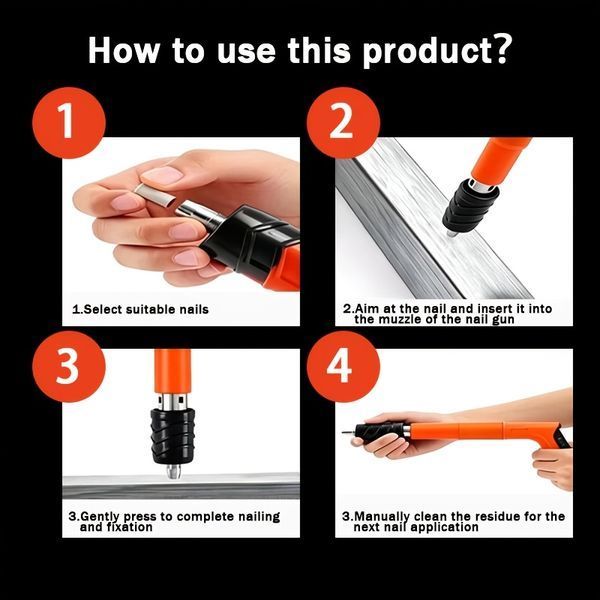 How to use this product?

1

1.Select suitable nails

2

2.Aim at the nail and insert it into the muzzle of the nail gun

3

3.Gently press to complete nailing and fixation

4

3.Manually clean the residue for the next nail application