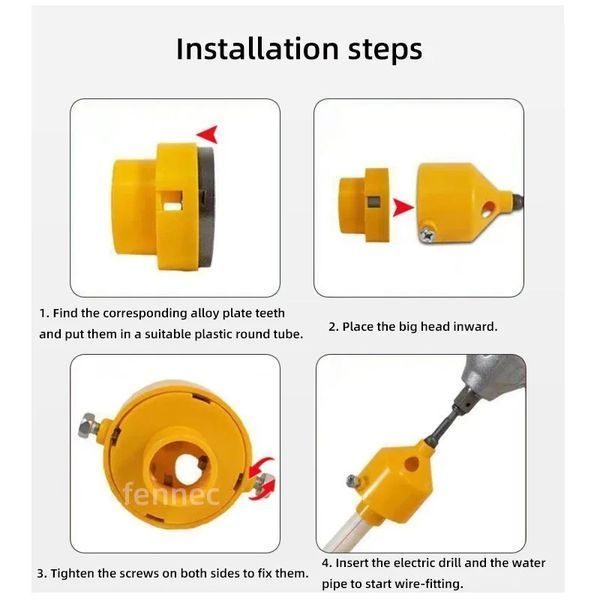 Installation steps

1. Find the corresponding alloy plate teeth and put them in a suitable plastic round tube.

2. Place the big head inward.

fennec

3. Tighten the screws on both sides to fix them.

4. Insert the electric drill and the water pipe to start wire-fitting.